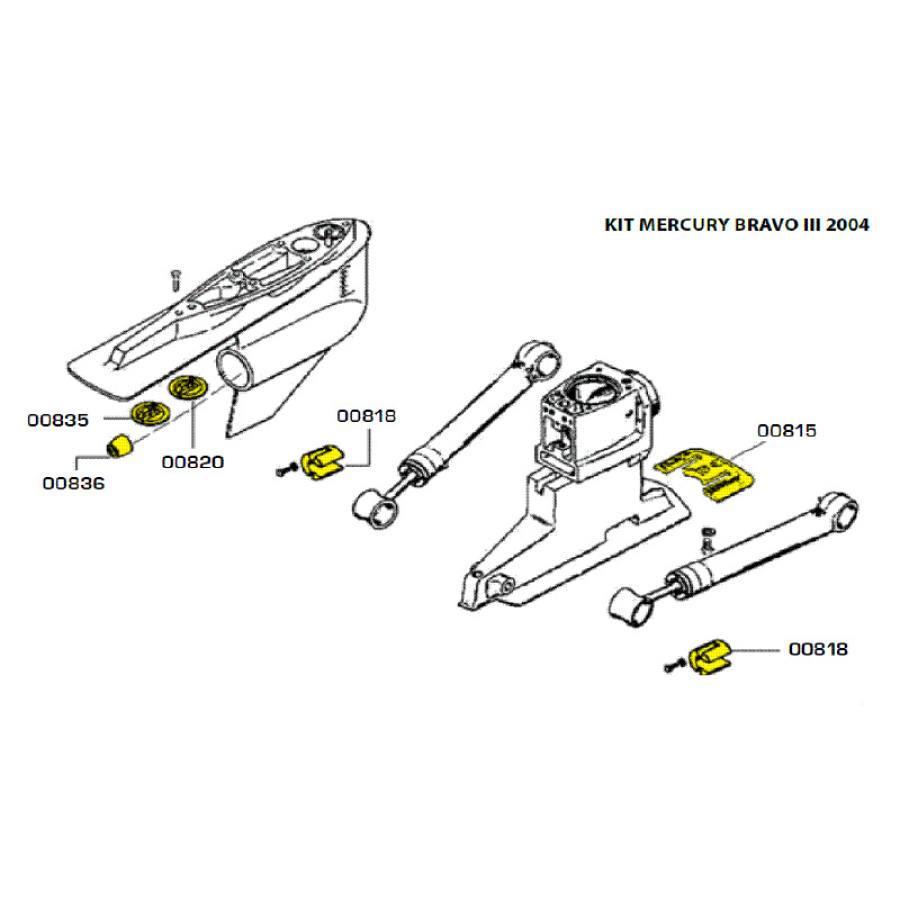 KIT MERCURY BRAVO III 2004

00835

00836

00820

00818

00815

00818