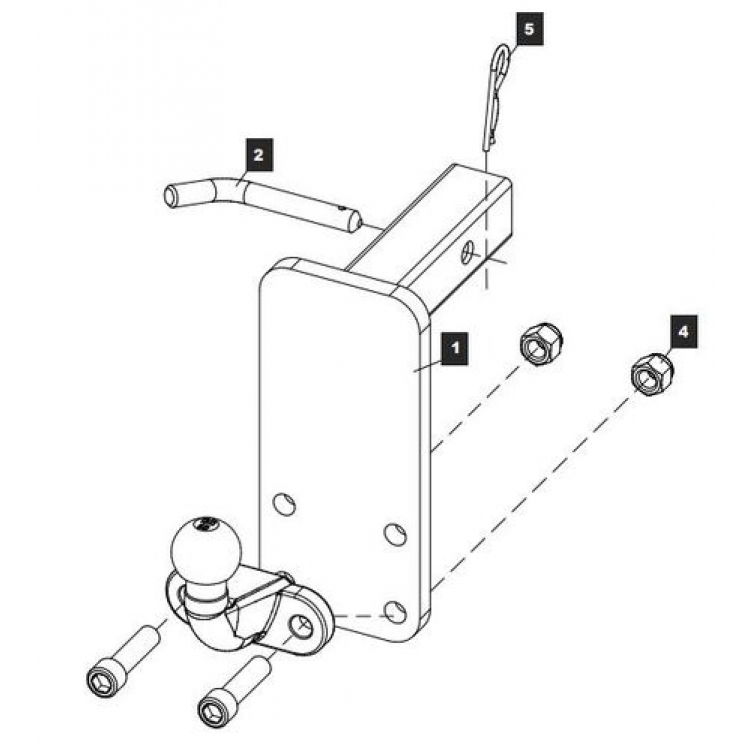 5

2

1

4