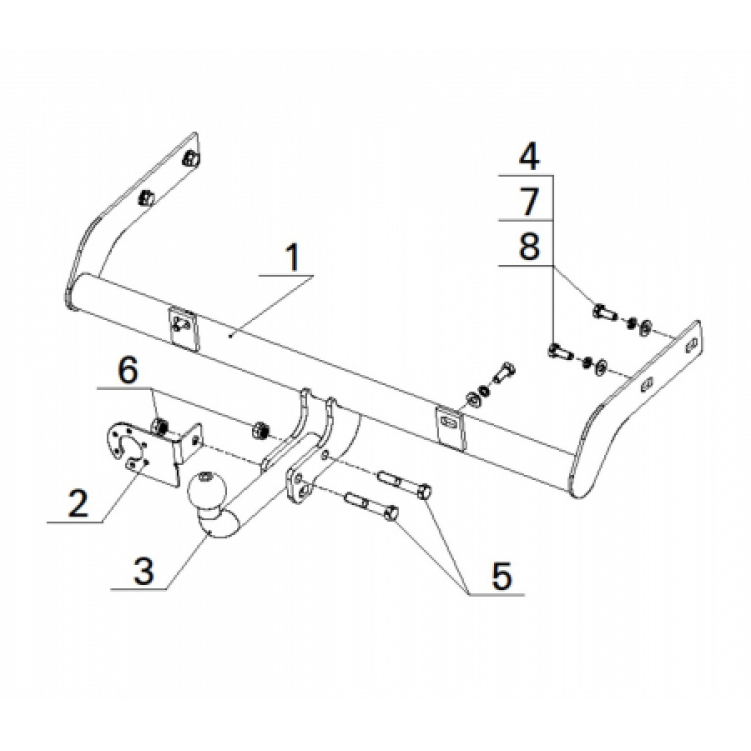 4
7
8
1
6
2
3
5