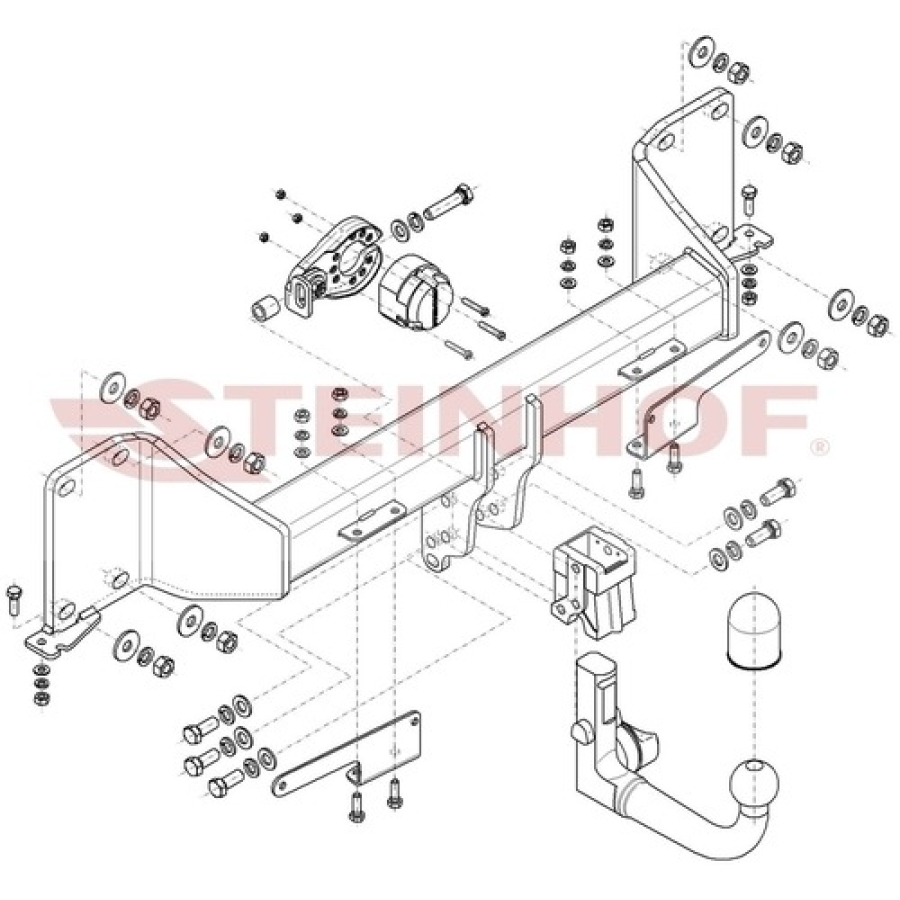 STEINHOF®