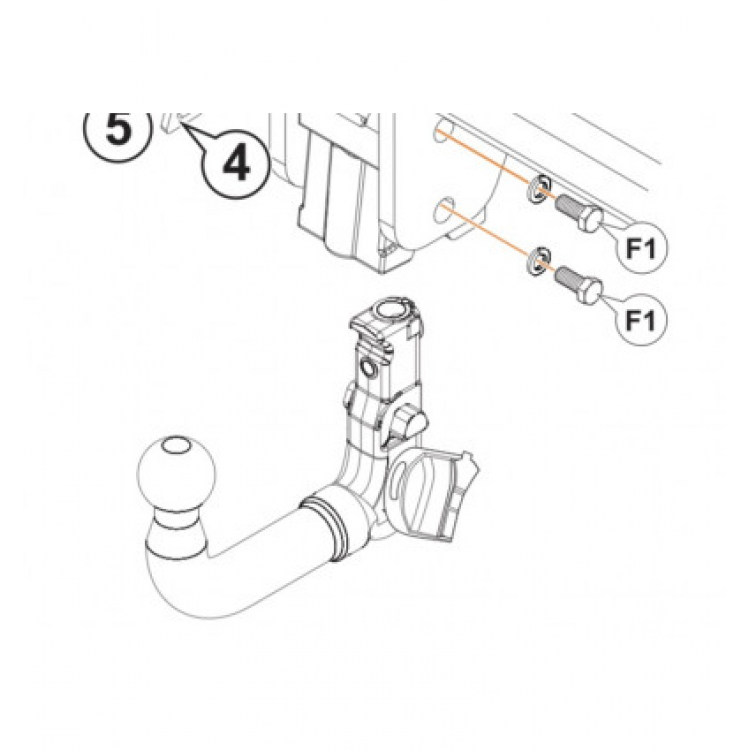 5
4
F1
F1