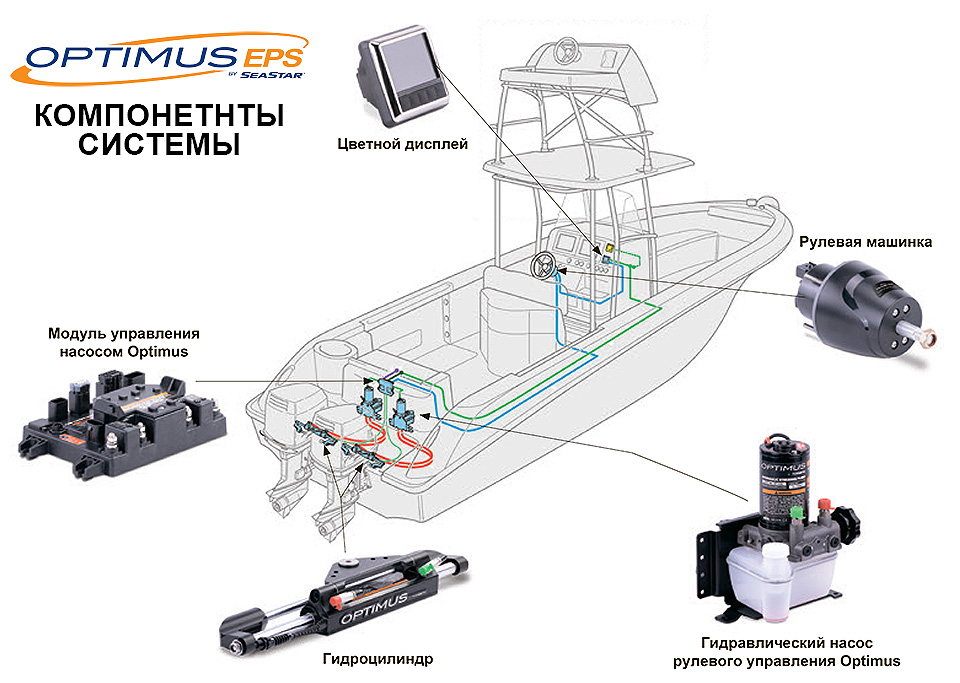 OPTIMUS EPS
BY SEASTAR

КОМПОНЕТНТЫ СИСТЕМЫ

Цветной дисплей

Рулевая машинка

Модуль управления насосом Optimus

OPTIMUS

OPTIMUS

Гидроцилиндр

Гидравлический насос рулевого управления Optimus